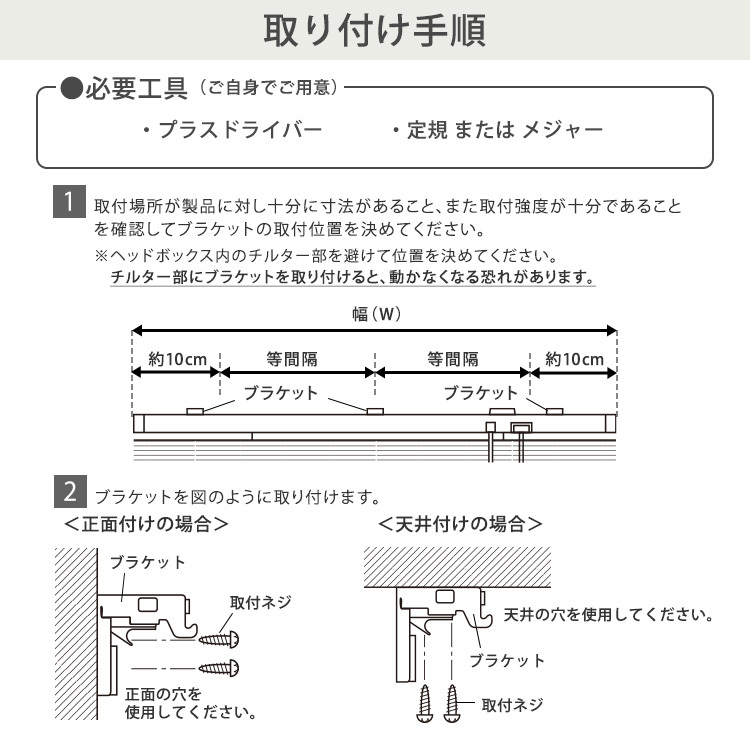 取り付け手順

●必要工具（ご自身でご用意）

・プラスドライバー　・定規 または メジャー

1 取付場所が製品に対し十分に寸法があること、また取付強度が十分であることを確認してブラケットの取付位置を決めてください。
※ヘッドボックス内のチルター部を避けて位置を決めてください。
チルター部にブラケットを取り付けると、動かなくなる恐れがあります。

幅（W）
約10cm　等間隔　等間隔　約10cm
ブラケット　ブラケット

2 ブラケットを図のように取り付けます。

＜正面付けの場合＞
ブラケット
取付ネジ
正面の穴を使用してください。

＜天井付けの場合＞
天井の穴を使用してください。
ブラケット
取付ネジ