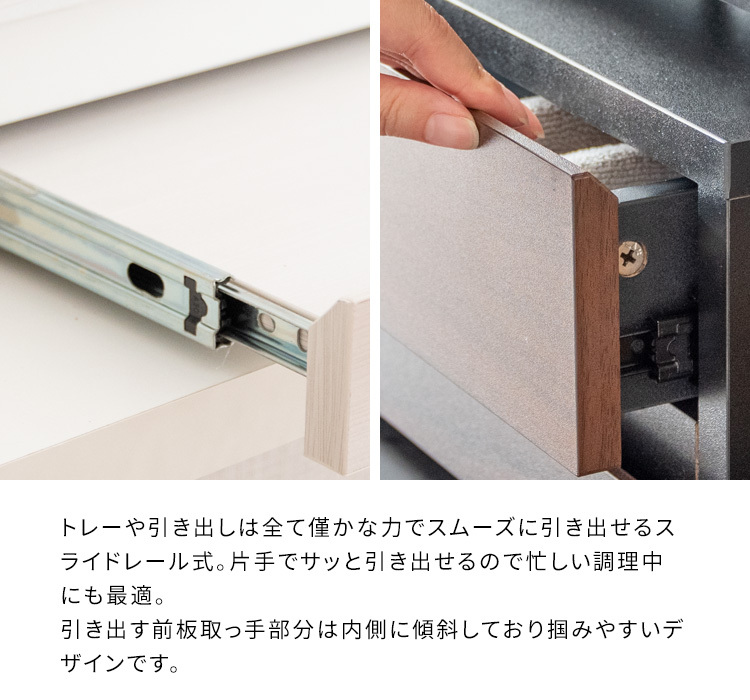 トレーや引き出しは全て僅かな力でスムーズに引き出せるスライドレール式。片手でサッと引き出せるので忙しい調理中にも最適。
引き出す前板取っ手部分は内側に傾斜しており掴みやすいデザインです。