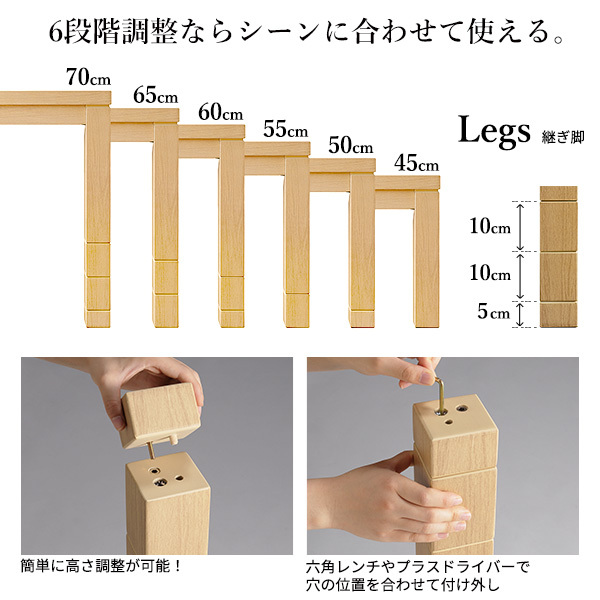 6段階調整ならシーンに合わせて使える。

70cm
65cm
60cm
55cm
50cm
45cm

Legs 継ぎ脚

10cm
10cm
5cm

簡単に高さ調整が可能！

六角レンチやプラスドライバーで穴の位置を合わせて付け外し