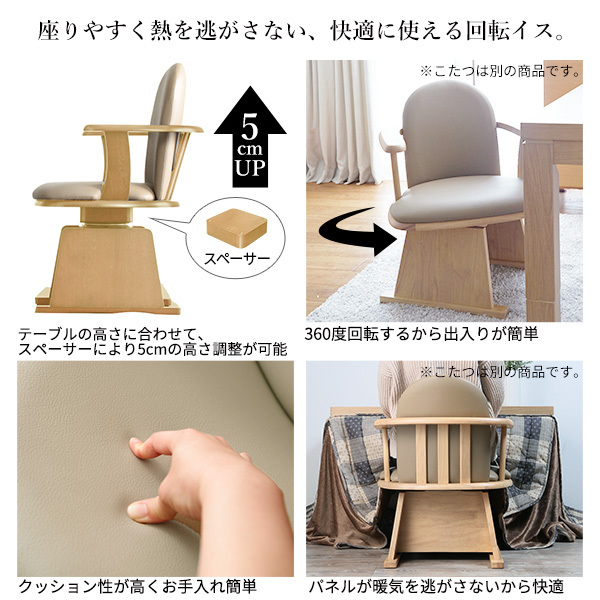 座りやすく熱を逃がさない、快適に使える回転イス。

5 cm UP

スペーサー

テーブルの高さに合わせて、スペーサーにより5cmの高さ調整が可能

※こたつは別の商品です。

360度回転するから出入りが簡単

クッション性が高くお手入れ簡単

※こたつは別の商品です。

パネルが暖気を逃がさないから快適