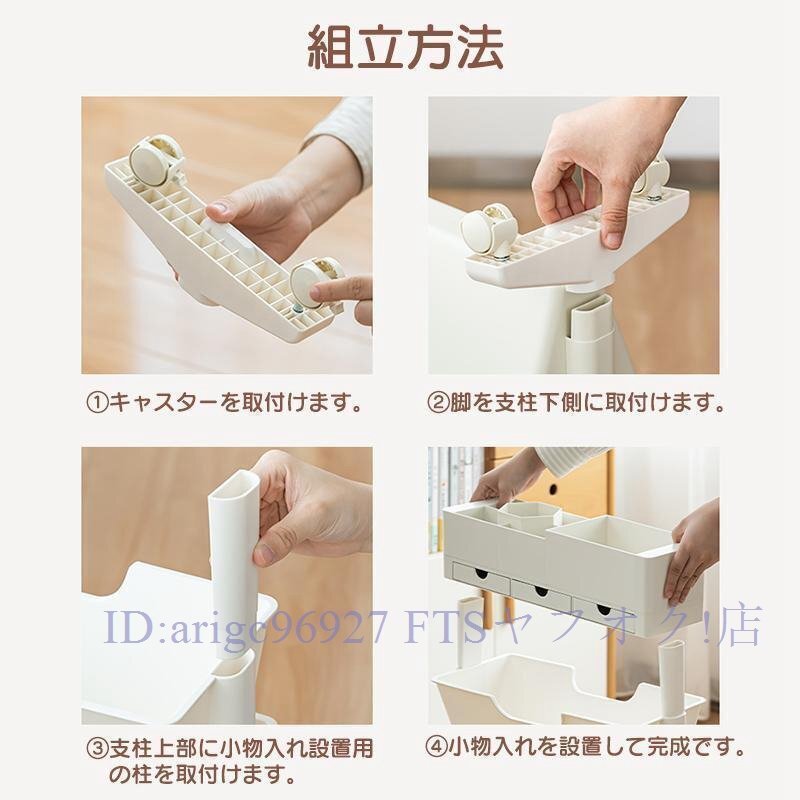 組立方法

①キャスターを取付けます。

②脚を支柱下側に取付けます。

ID:arigc96927 FTSヤフオク!店

③支柱上部に小物入れ設置用の柱を取付けます。

④小物入れを設置して完成です。