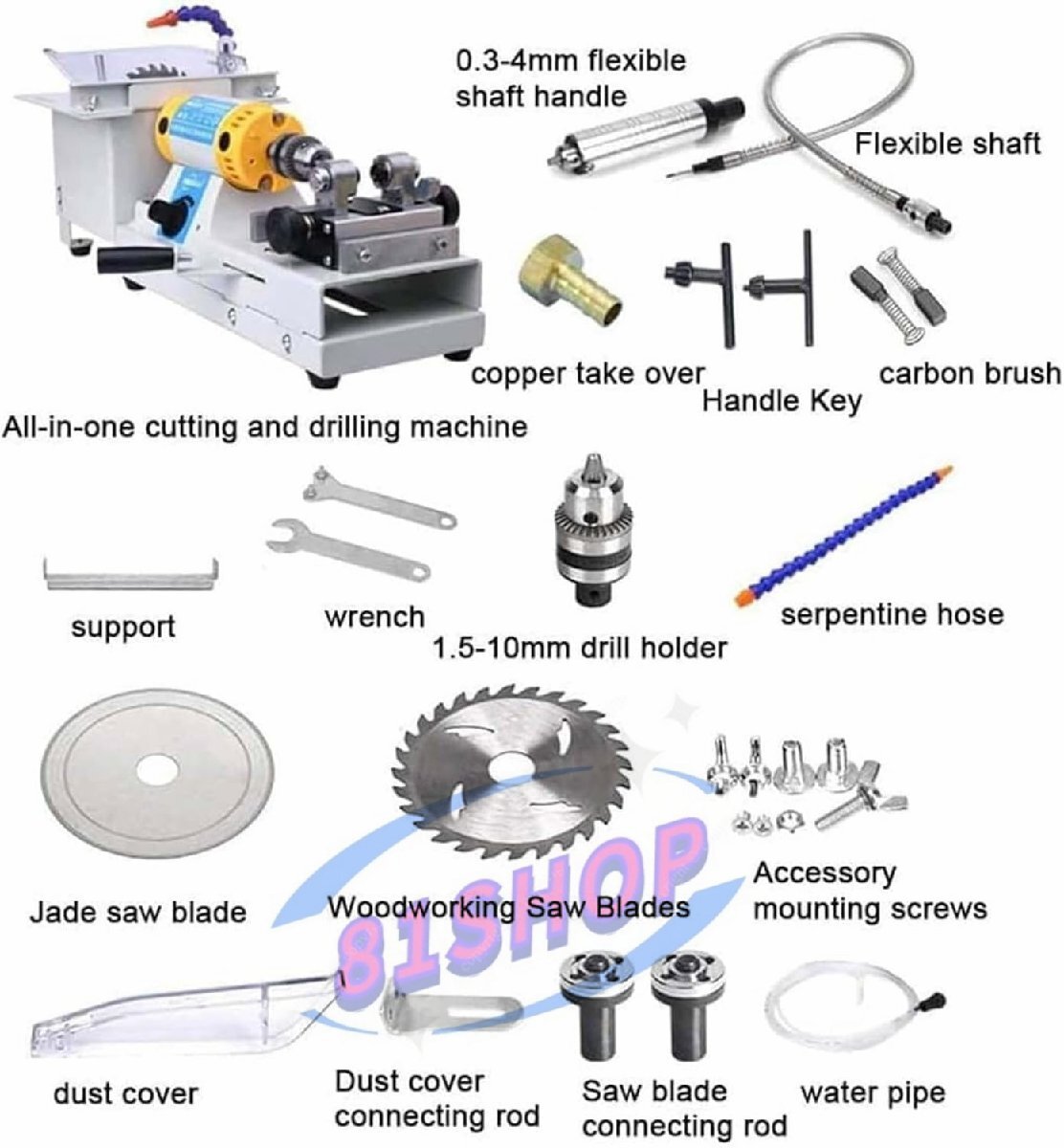 0.3-4mm flexible shaft handle

Flexible shaft

copper take over

Handle Key

carbon brush

All-in-one cutting and drilling machine

support

wrench

1.5-10mm drill holder

serpentine hose

Jade saw blade

Woodworking Saw Blades

Accessory mounting screws

81SHOP

dust cover

Dust cover connecting rod

Saw blade connecting rod

water pipe