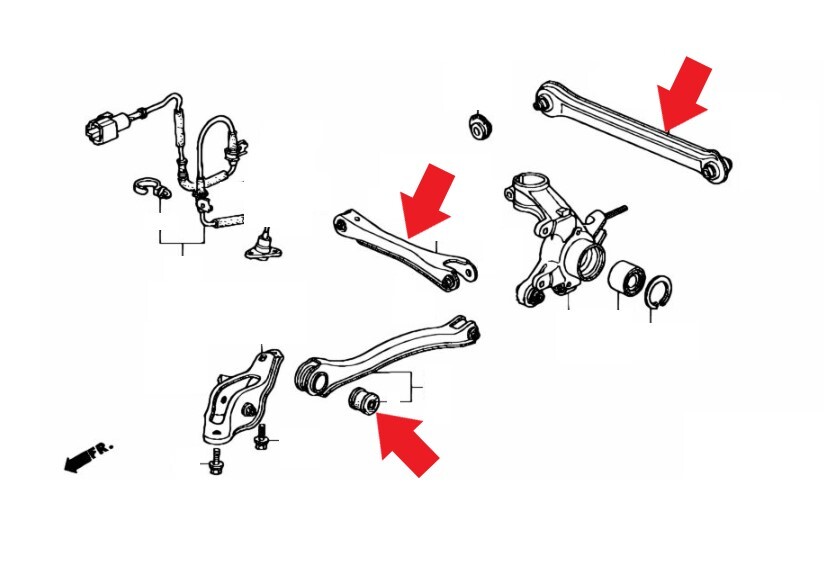 FR.