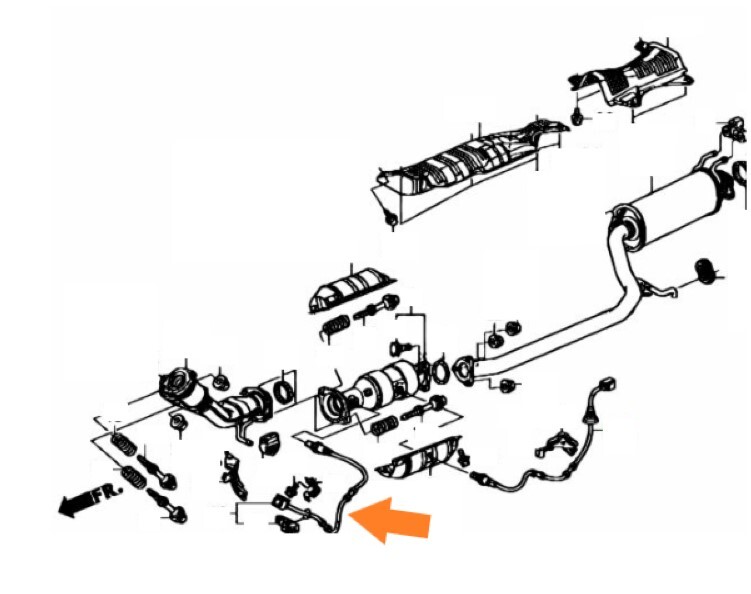 FR.