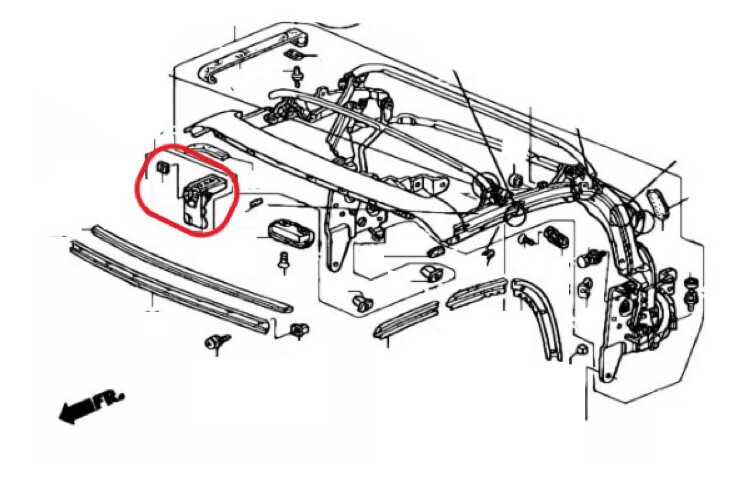 FR.