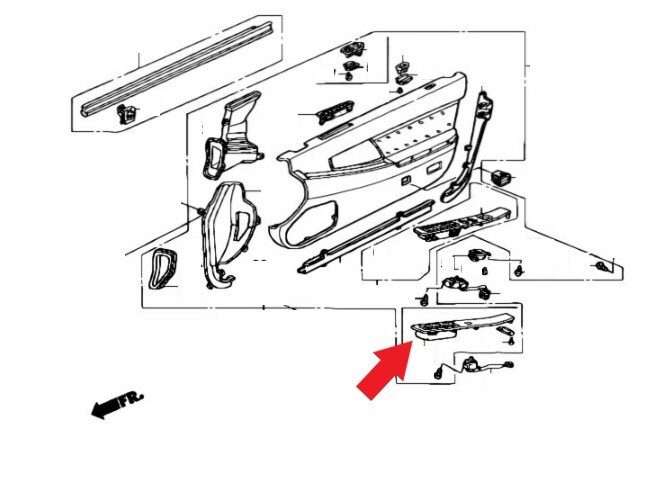 FR.