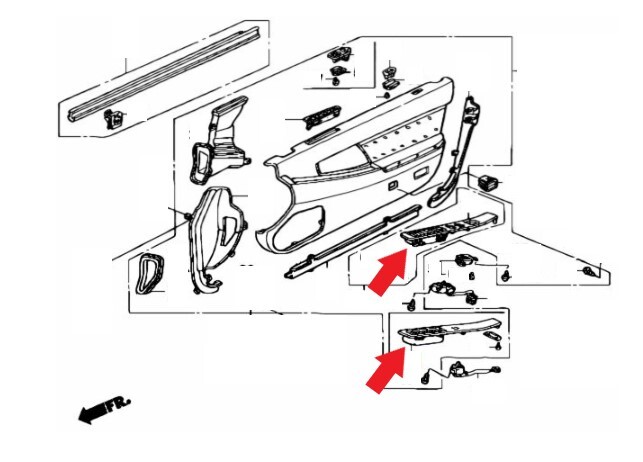 FR.