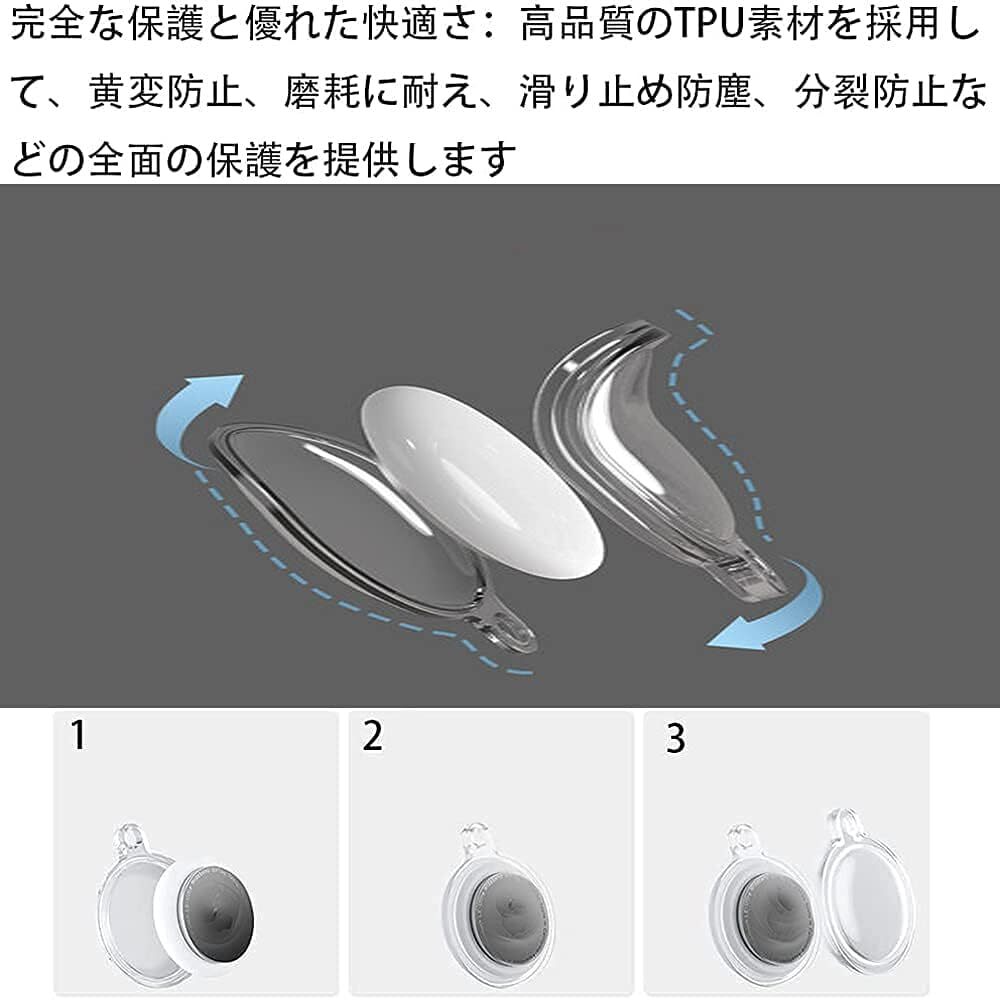 完全な保護と優れた快適さ：高品質のTPU素材を採用して、黄変防止、磨耗に耐え、滑り止め防塵、分裂防止などの全面の保護を提供します

1

2

3