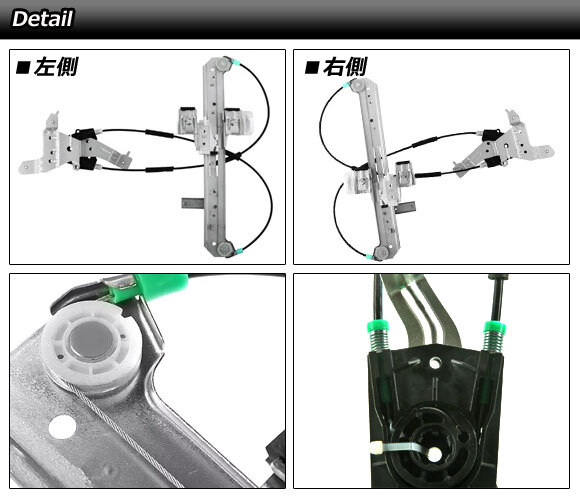 Detail

■左側

■右側