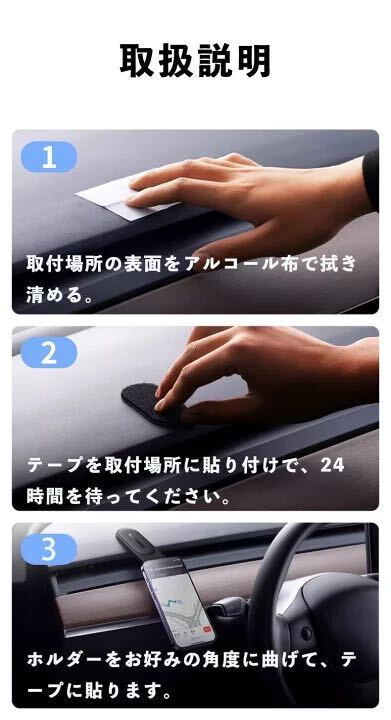 取扱説明

1

取付場所の表面をアルコール布で拭き清める。

2

テープを取付場所に貼り付けで、24時間を待ってください。

3

ホルダーをお好みの角度に曲げて、テープに貼ります。