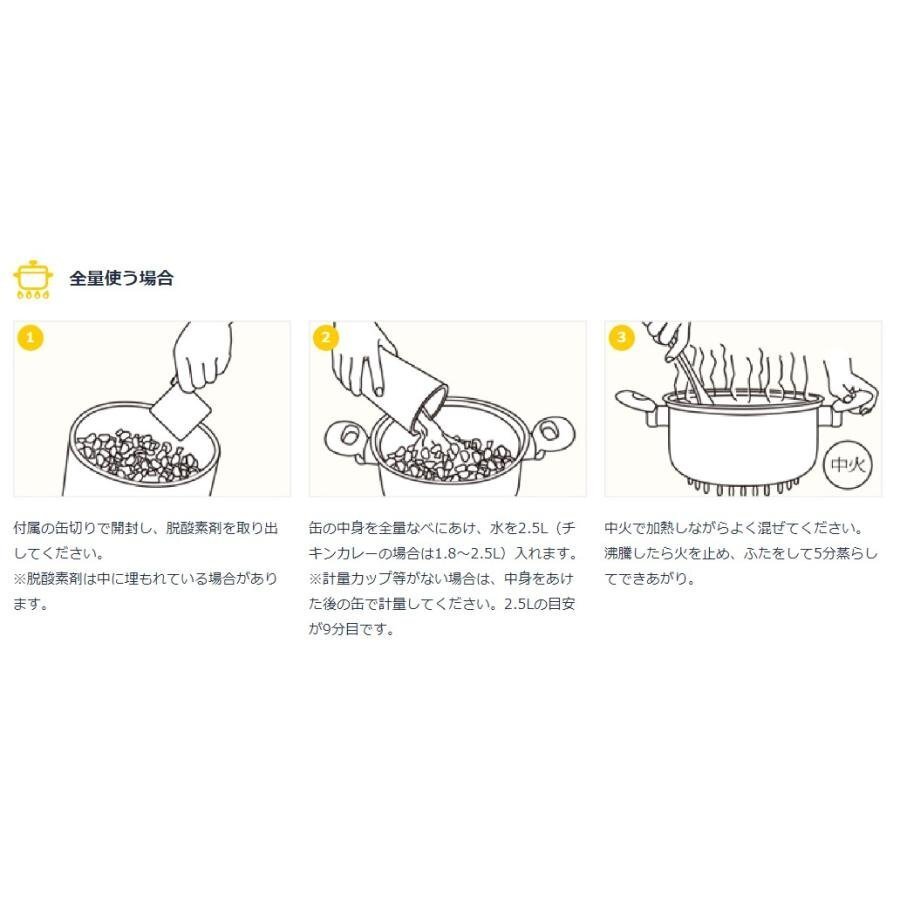 全量使う場合

1

付属の缶切りで開封し、脱酸素剤を取り出してください。
※脱酸素剤は中に埋もれている場合があります。

2

缶の中身を全量なべにあけ、水を2.5L（チキンカレーの場合は1.8～2.5L）入れます。
※計量カップ等がない場合は、中身をあけた後の缶で計量してください。2.5Lの目安が9分目です。

3

中火

中火で加熱しながらよく混ぜてください。沸騰したら火を止め、ふたをして5分蒸らしてできあがり。