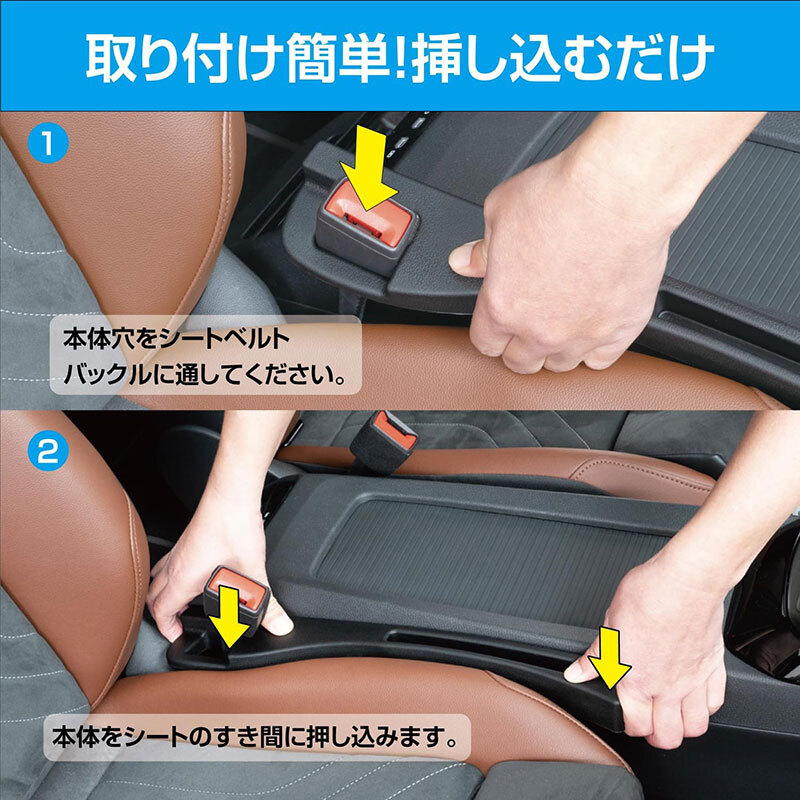 取り付け簡単!挿し込むだけ

1

本体穴をシートベルトバックルに通してください。

2

本体をシートのすき間に押し込みます。