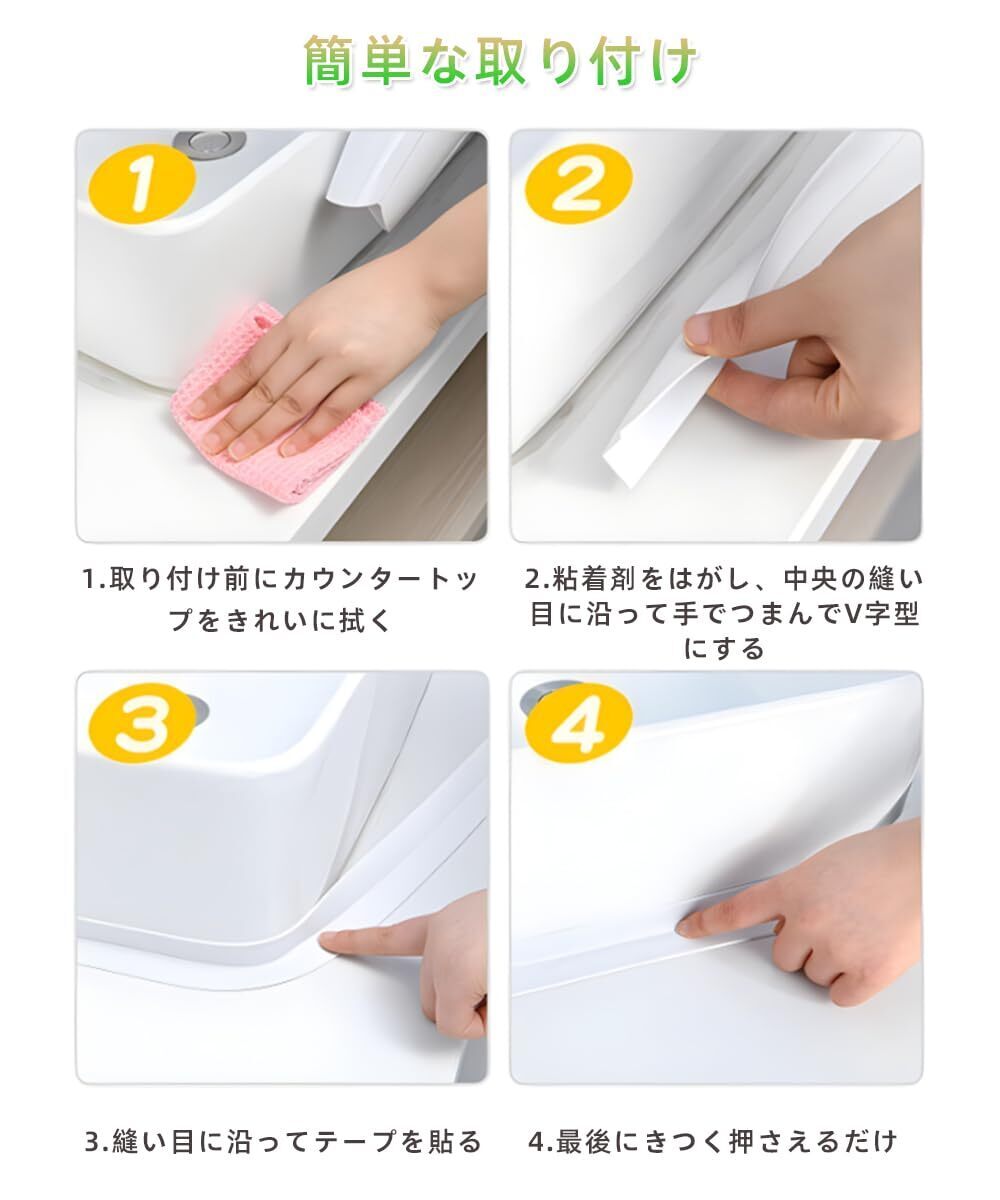 簡単な取り付け

1

2

1.取り付け前にカウンタートップをきれいに拭く

2.粘着剤をはがし、中央の縫い目に沿って手でつまんでV字型にする

3

4

3.縫い目に沿ってテープを貼る

4.最後にきつく押さえるだけ