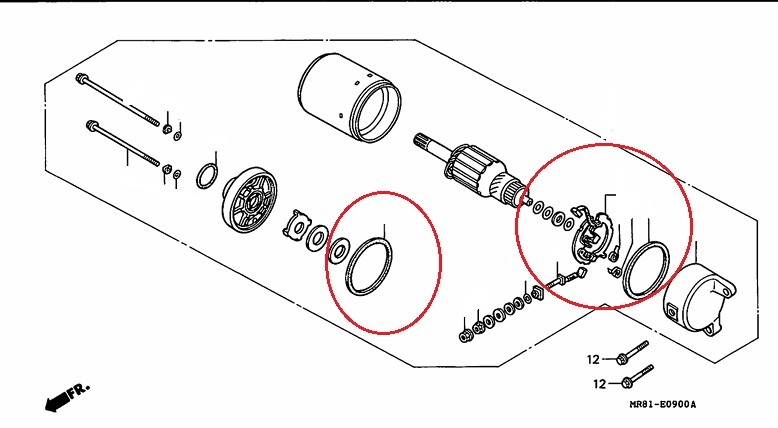 12
12
FR.
MR81-E0900A