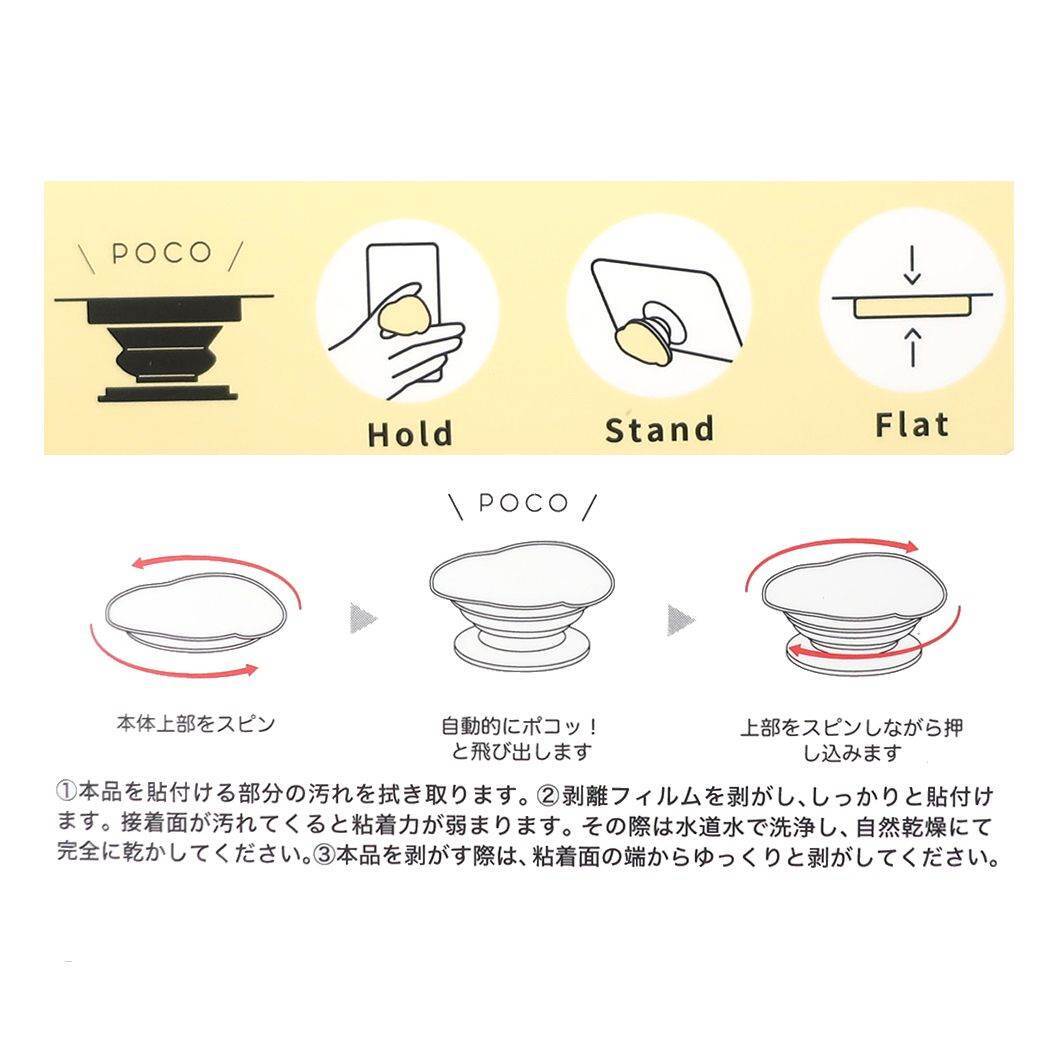 \ POCO /

Hold

Stand

Flat

\ POCO /

本体上部をスピン

自動的にポコッ！と飛び出します

上部をスピンしながら押し込みます

①本品を貼付ける部分の汚れを拭き取ります。②剥離フィルムを剥がし、しっかりと貼付けます。接着面が汚れてくると粘着力が弱まります。その際は水道水で洗浄し、自然乾燥にて完全に乾かしてください。③本品を剥がす際は、粘着面の端からゆっくりと剥がしてください。