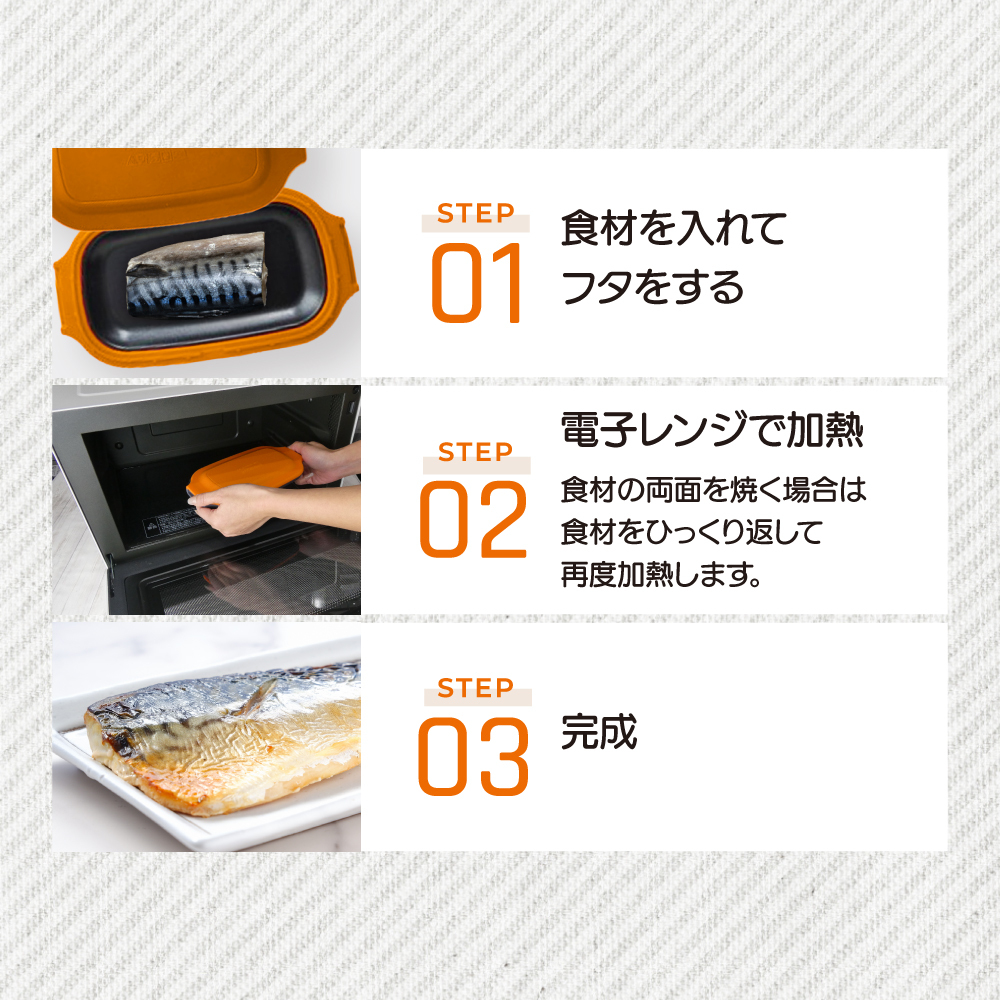 STEP
01
食材を入れて
フタをする

STEP
02
電子レンジで加熱
食材の両面を焼く場合は
食材をひっくり返して
再度加熱します。

STEP
03
完成