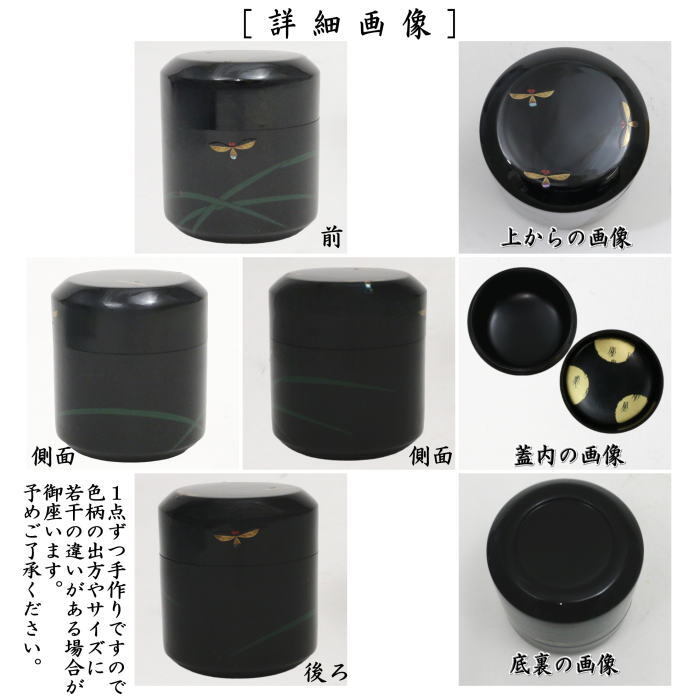 [詳細画像]

前

上からの画像

側面

側面

蓋内の画像

1点ずつ手作りですので色柄の出方やサイズに若干の違いがある場合が御座います。予めご了承ください。

後ろ

底裏の画像