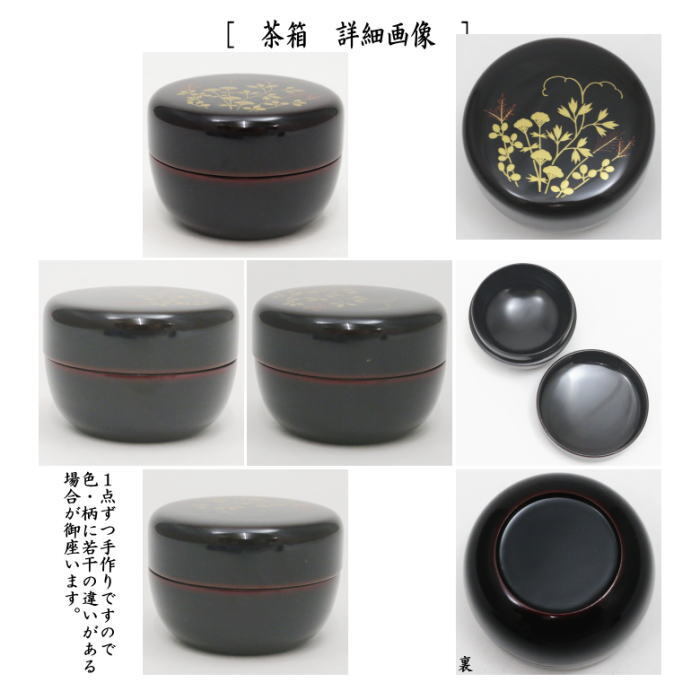 [ 茶箱 詳細画像 ]

1点ずつ手作りですので色・柄に若干の違いがある場合が御座います。

裏