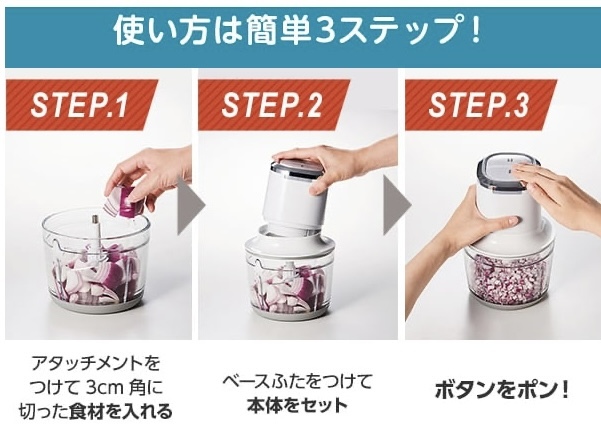 使い方は簡単3ステップ！

STEP.1

STEP.2

STEP.3

アタッチメントをつけて 3cm 角に切った食材を入れる

ベースふたをつけて本体をセット

ボタンをポン！