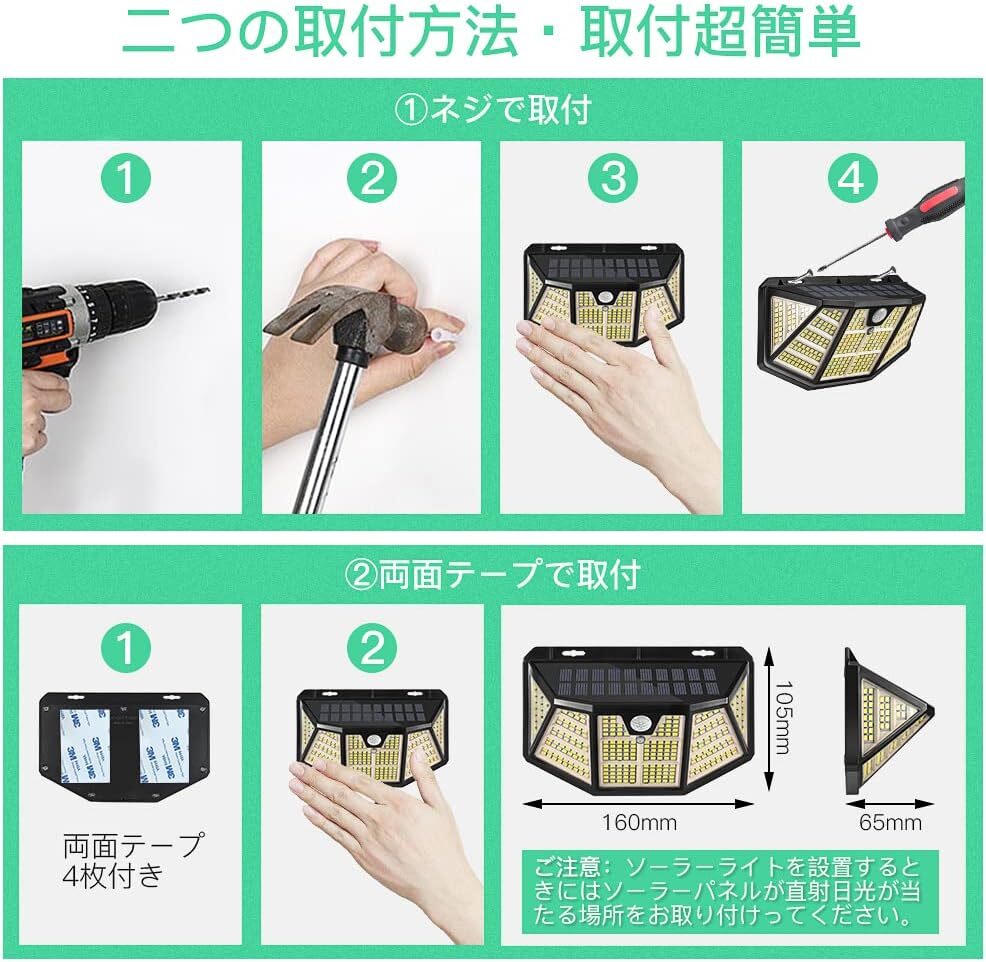 二つの取付方法・取付超簡単

①ネジで取付

1

2

3

4

②両面テープで取付

1

3M

3M

両面テープ
4枚付き

2

105mm

160mm

65mm

ご注意：ソーラーライトを設置するときにはソーラーパネルが直射日光が当たる場所をお取り付けってください。