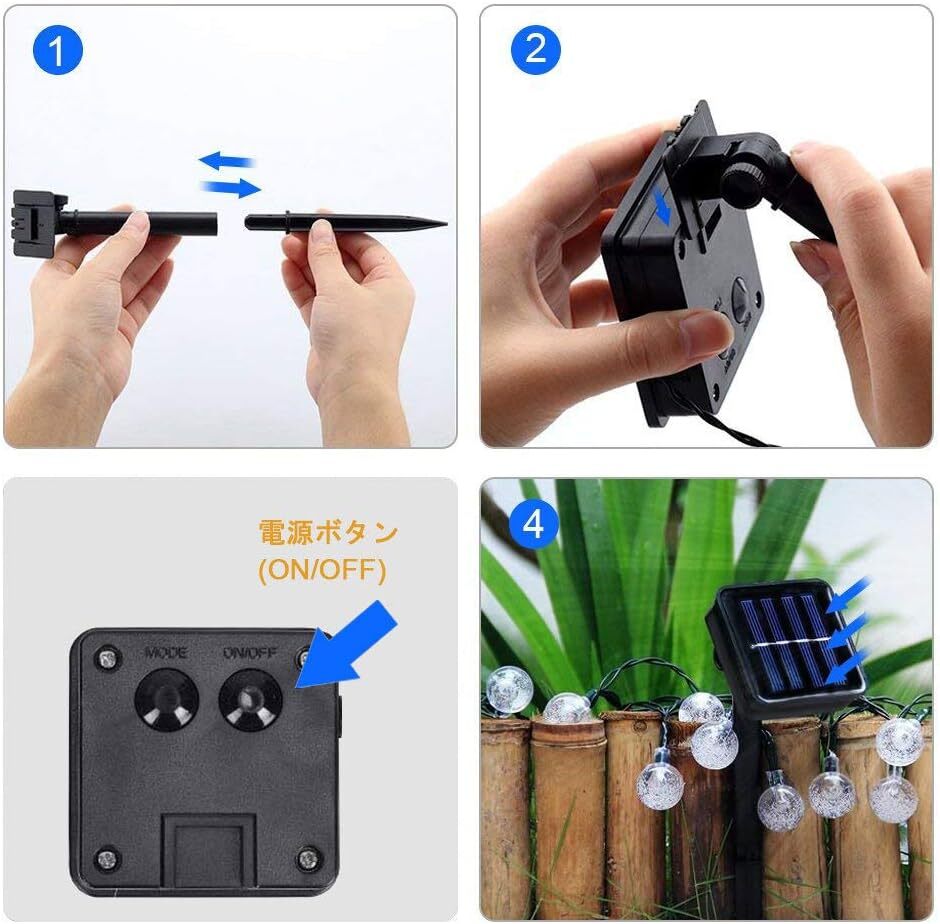 1

2

電源ボタン
(ON/OFF)

MODE ON/OFF

4