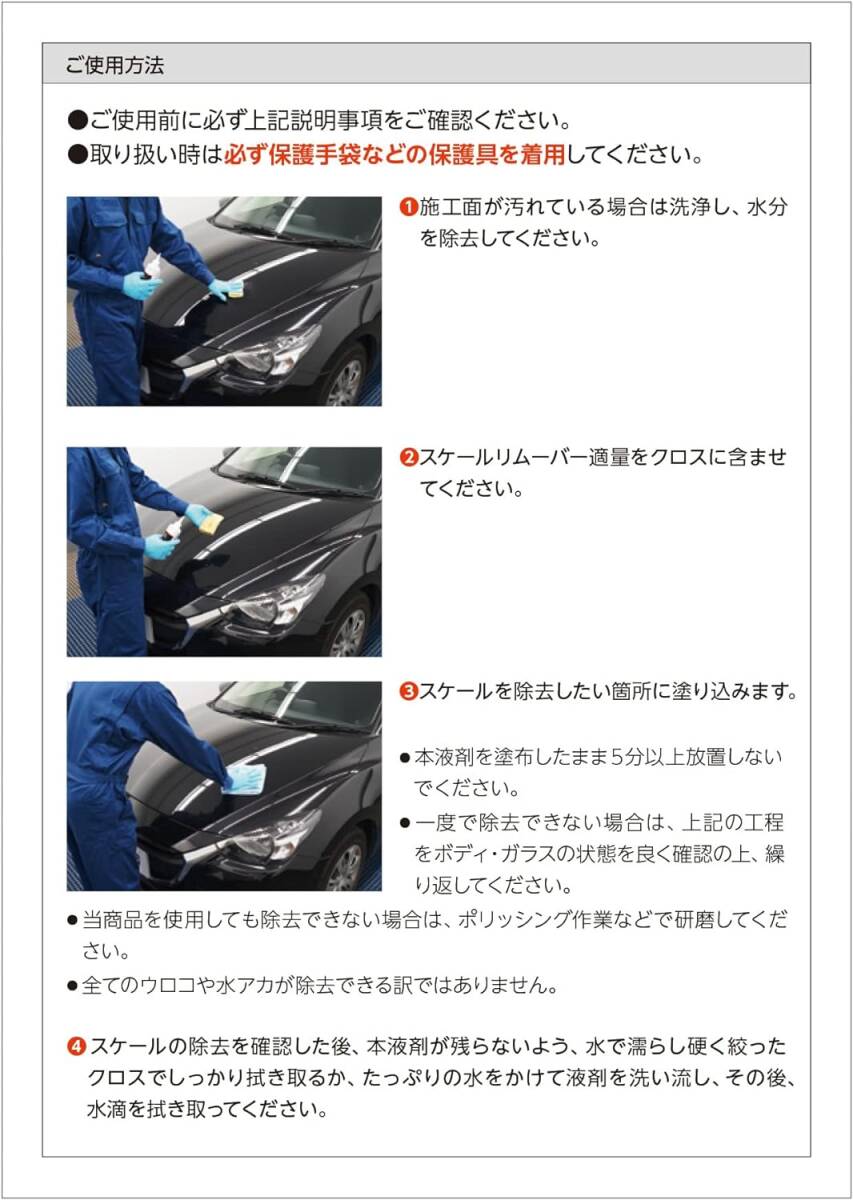 ご使用方法

●ご使用前に必ず上記説明事項をご確認ください。
●取り扱い時は必ず保護手袋などの保護具を着用してください。

❶施工面が汚れている場合は洗浄し、水分を除去してください。

❷スケールリムーバー適量をクロスに含ませてください。

❸スケールを除去したい箇所に塗り込みます。

●本液剤を塗布したまま5分以上放置しないでください。
●一度で除去できない場合は、上記の工程をボディ・ガラスの状態を良く確認の上、繰り返してください。
●当商品を使用しても除去できない場合は、ポリッシング作業などで研磨してください。
●全てのウロコや水アカが除去できる訳ではありません。

❹スケールの除去を確認した後、本液剤が残らないよう、水で濡らし硬く絞ったクロスでしっかり拭き取るか、たっぷりの水をかけて液剤を洗い流し、その後、水滴を拭き取ってください。