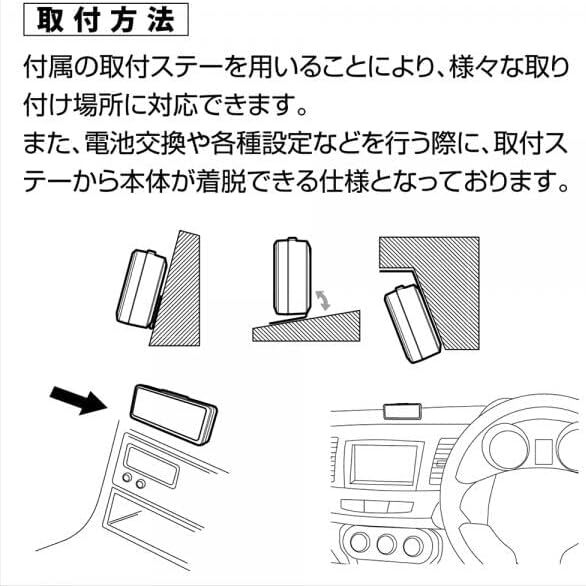 取付方法

付属の取付ステーを用いることにより、様々な取り付け場所に対応できます。
また、電池交換や各種設定などを行う際に、取付ステーから本体が着脱できる仕様となっております。