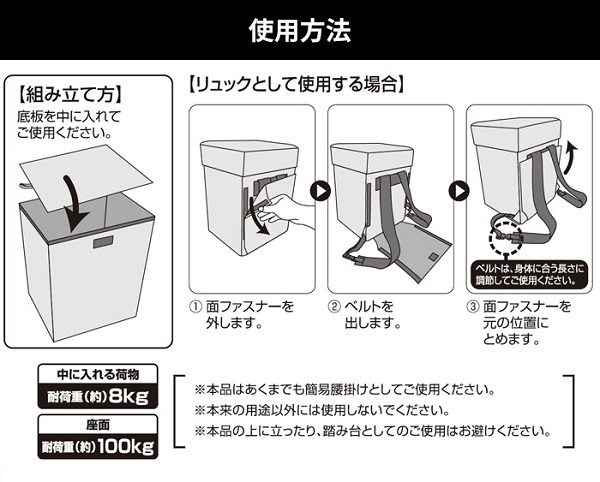 使用方法

【組み立て方】
底板を中に入れてご使用ください。

【リュックとして使用する場合】

① 面ファスナーを外します。

② ベルトを出します。

ベルトは、身体に合う長さに調節してご使用ください。

③ 面ファスナーを元の位置にとめます。

中に入れる荷物
耐荷重（約）8kg

座面
耐荷重（約）100kg

※本品はあくまでも簡易腰掛けとしてご使用ください。
※本来の用途以外には使用しないでください。
※本品の上に立ったり、踏み台としてのご使用はお避けください。