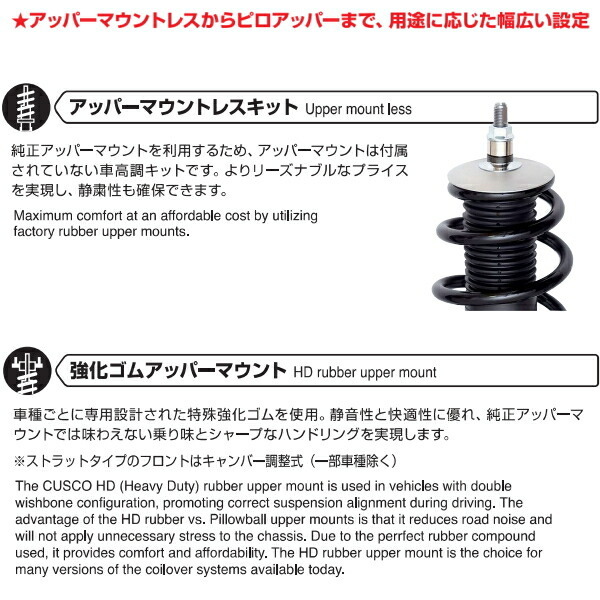 ★アッパーマウントレスからピロアッパーまで、用途に応じた幅広い設定

アッパーマウントレスキット Upper mount less

純正アッパーマウントを利用するため、アッパーマウントは付属されていない車高調キットです。よりリーズナブルなプライスを実現し、静粛性も確保できます。

Maximum comfort at an affordable cost by utilizing factory rubber upper mounts.

強化ゴムアッパーマウント HD rubber upper mount

車種ごとに専用設計された特殊強化ゴムを使用。静音性と快適性に優れ、純正アッパーマウントでは味わえない乗り味とシャープなハンドリングを実現します。

※ストラットタイプのフロントはキャンバー調整式（一部車種除く）

The CUSCO HD (Heavy Duty) rubber upper mount is used in vehicles with double wishbone configuration, promoting correct suspension alignment during driving. The advantage of the HD rubber vs. Pillowball upper mounts is that it reduces road noise and will not apply unnecessary stress to the chassis. Due to the perrfect rubber compound used, it provides comfort and affordability. The HD rubber upper mount is the choice for many versions of the coilover systems available today.