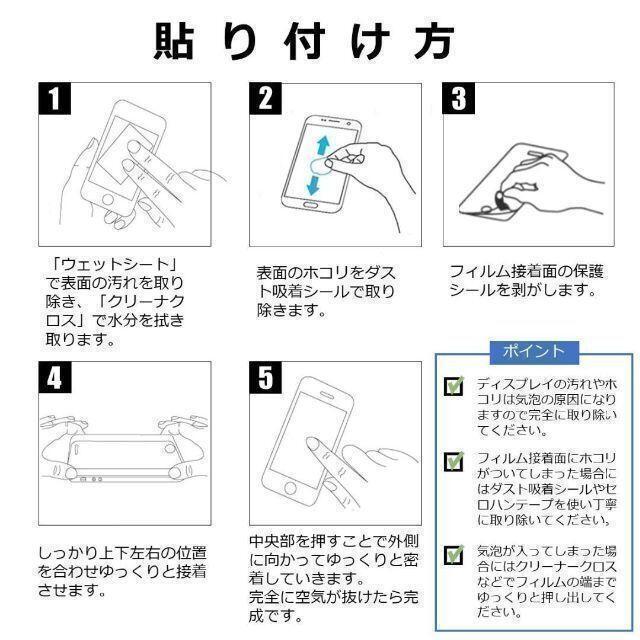 貼り付け方

1

「ウェットシート」で表面の汚れを取り除き、「クリーナクロス」で水分を拭き取ります。

2

表面のホコリをダスト吸着シールで取り除きます。

3

フィルム接着面の保護シールを剥がします。

4

しっかり上下左右の位置を合わせゆっくりと接着させます。

5

中央部を押すことで外側に向かってゆっくりと密着していきます。
完全に空気が抜けたら完成です。

ポイント

ディスプレイの汚れやホコリは気泡の原因になりますので完全に取り除いてください。

フィルム接着面にホコリがついてしまった場合にはダスト吸着シールやセロハンテープを使い丁寧に取り除いてください。

気泡が入ってしまった場合にはクリーナークロスなどでフィルムの端までゆっくりと押し出してください。