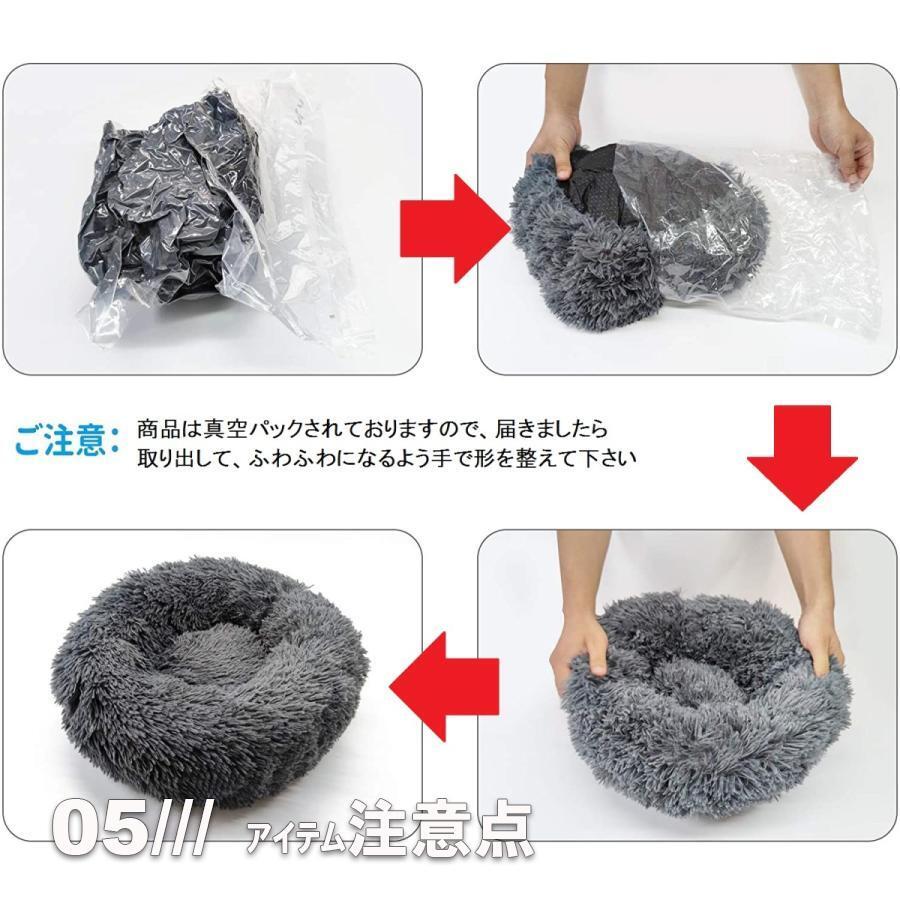 ご注意：商品は真空パックされておりますので、届きましたら取り出して、ふわふわになるよう手で形を整えて下さい

05/// アイテム注意点