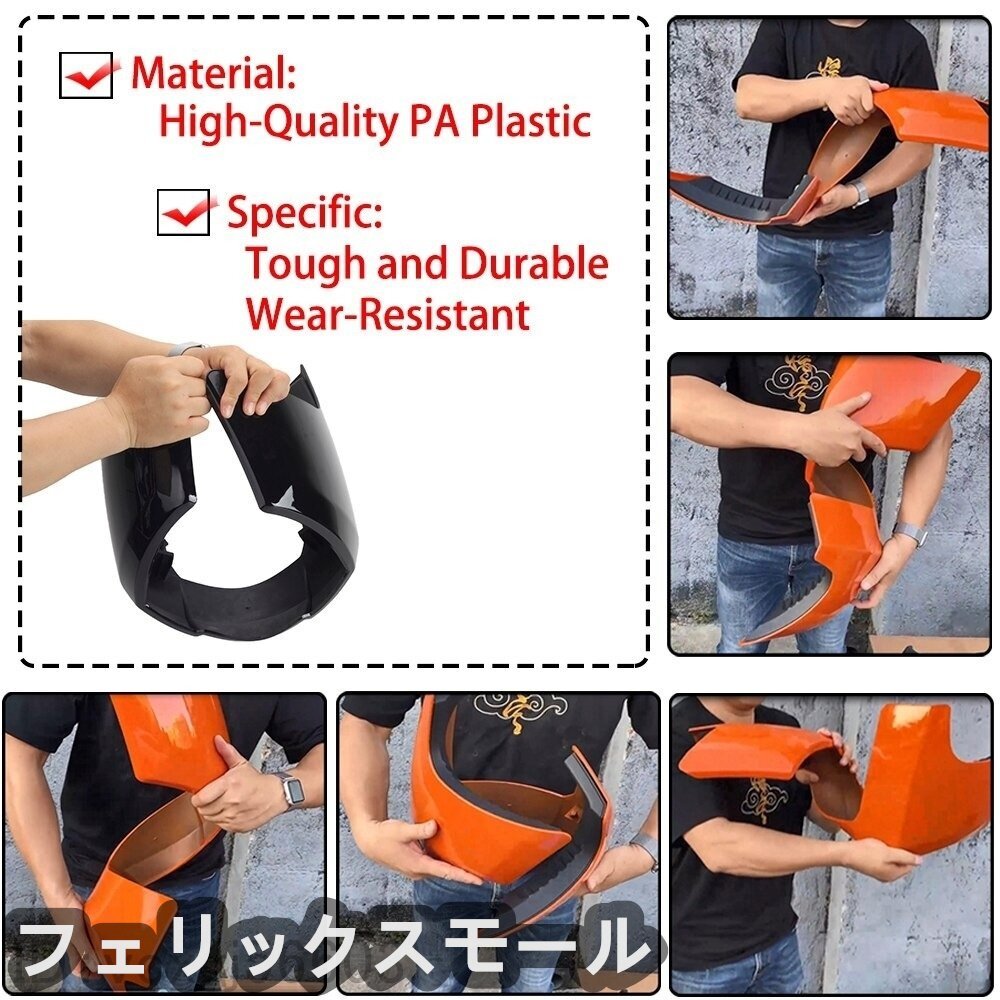 Material:
High-Quality PA Plastic

Specific:
Tough and Durable
Wear-Resistant

フェリックスモール