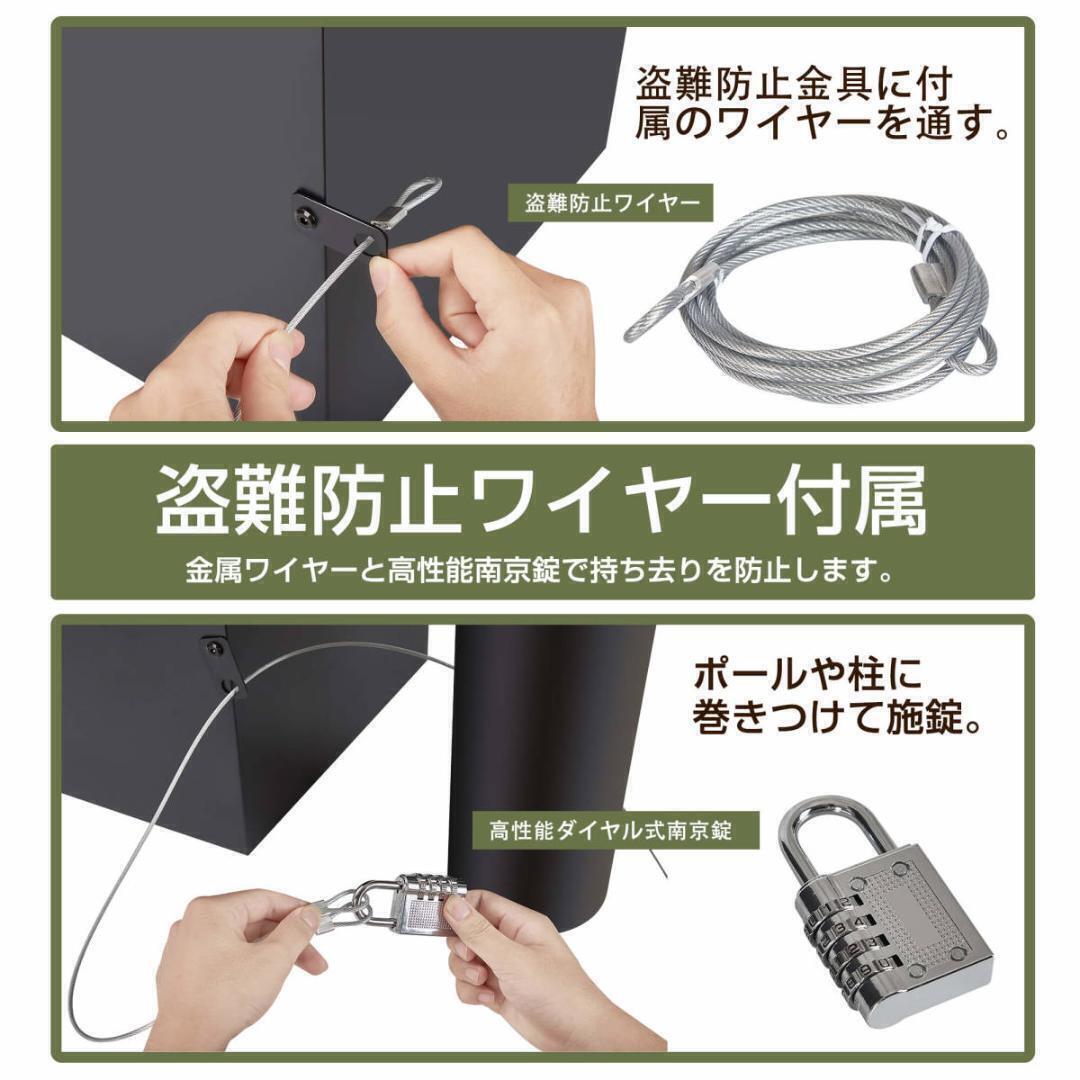 盗難防止金具に付属のワイヤーを通す。

盗難防止ワイヤー

盗難防止ワイヤー付属

金属ワイヤーと高性能南京錠で持ち去りを防止します。

ポールや柱に巻きつけて施錠。

高性能ダイヤル式南京錠