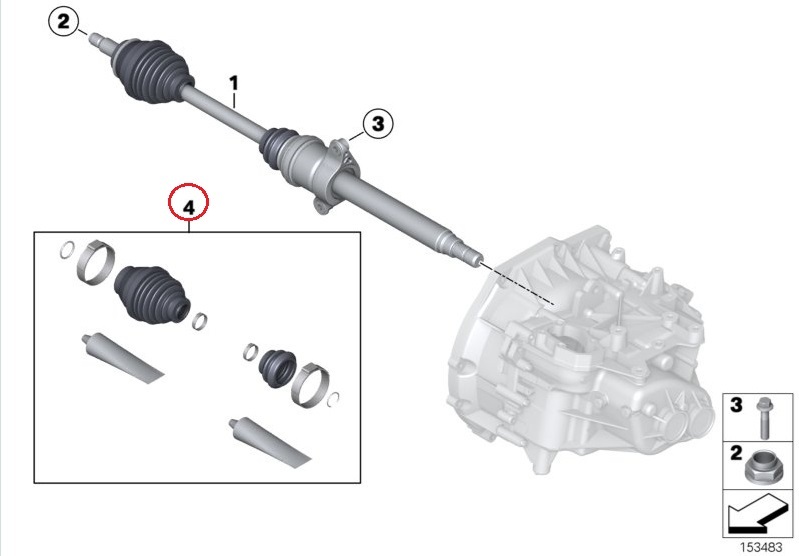 2
1
3
4
3
2
153483