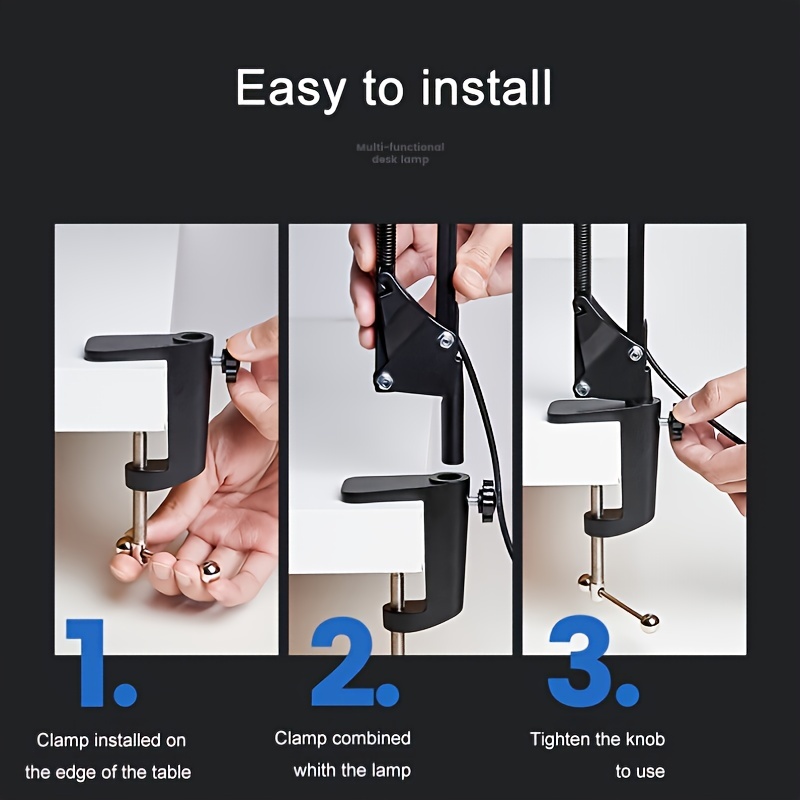 Easy to install

Multi-functional desk lamp

1.

Clamp installed on the edge of the table

2.

Clamp combined whith the lamp

3.

Tighten the knob to use