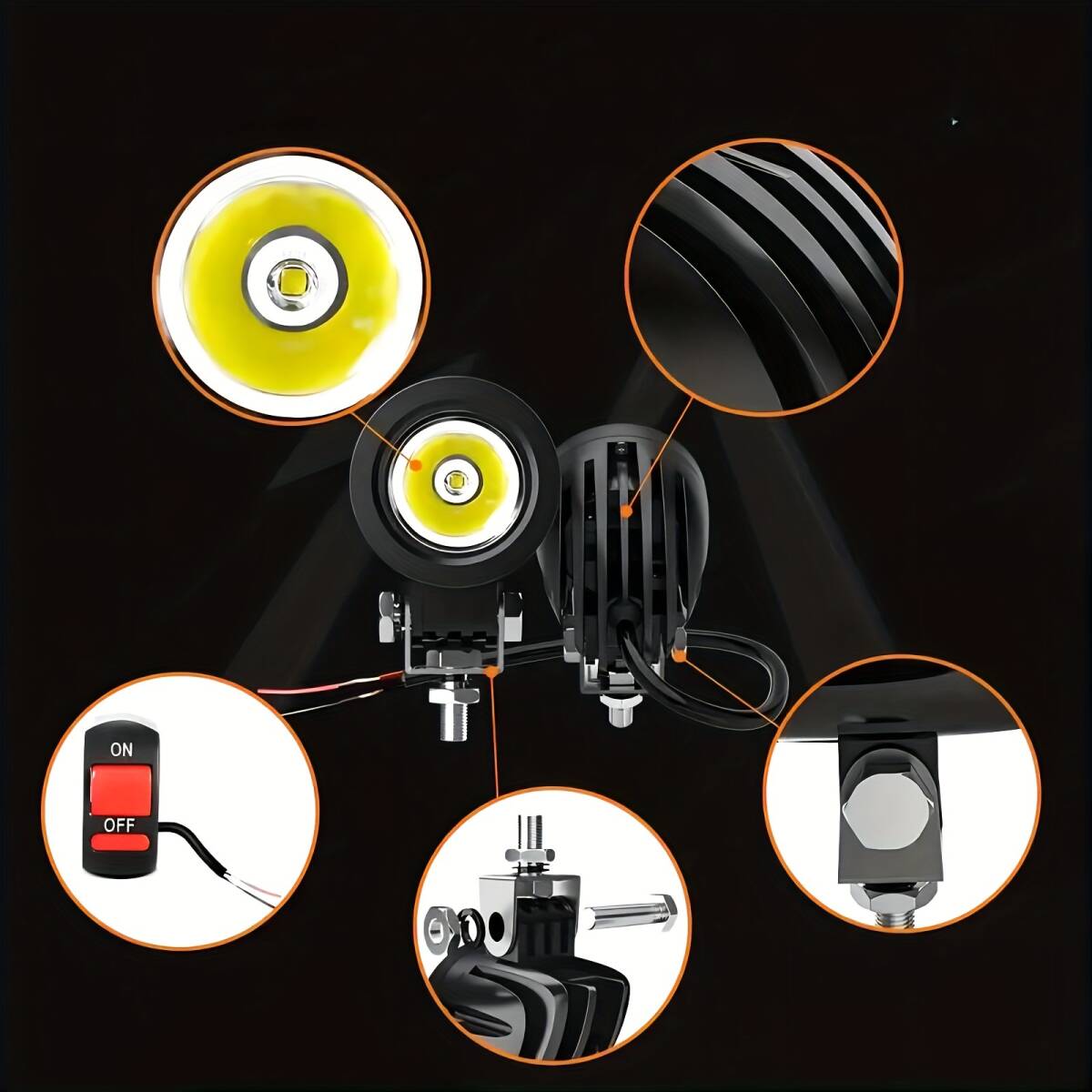 ON
OFF