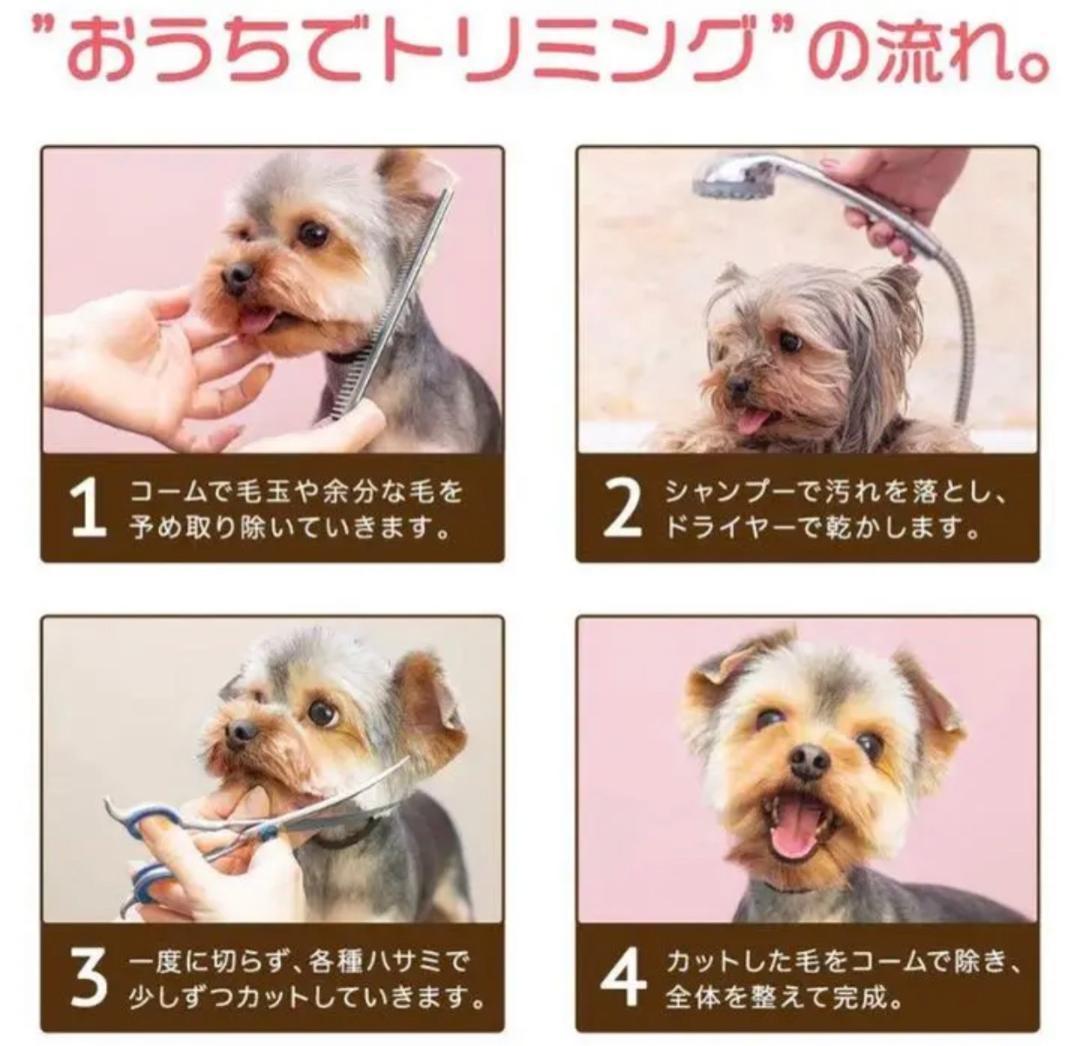 "おうちでトリミング"の流れ。

1 コームで毛玉や余分な毛を予め取り除いていきます。

2 シャンプーで汚れを落とし、ドライヤーで乾かします。

3 一度に切らず、各種ハサミで少しずつカットしていきます。

4 カットした毛をコームで除き、全体を整えて完成。