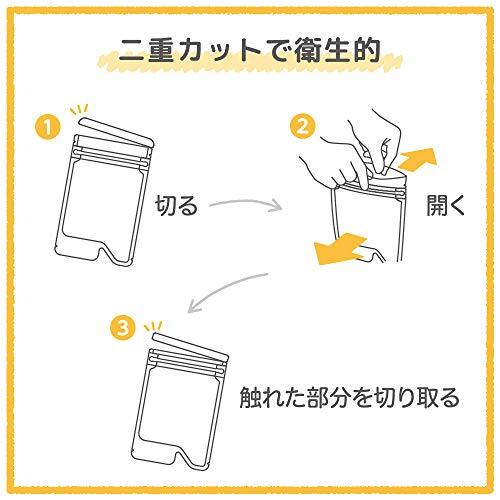 二重カットで衛生的

1
切る

2
開く

3
触れた部分を切り取る