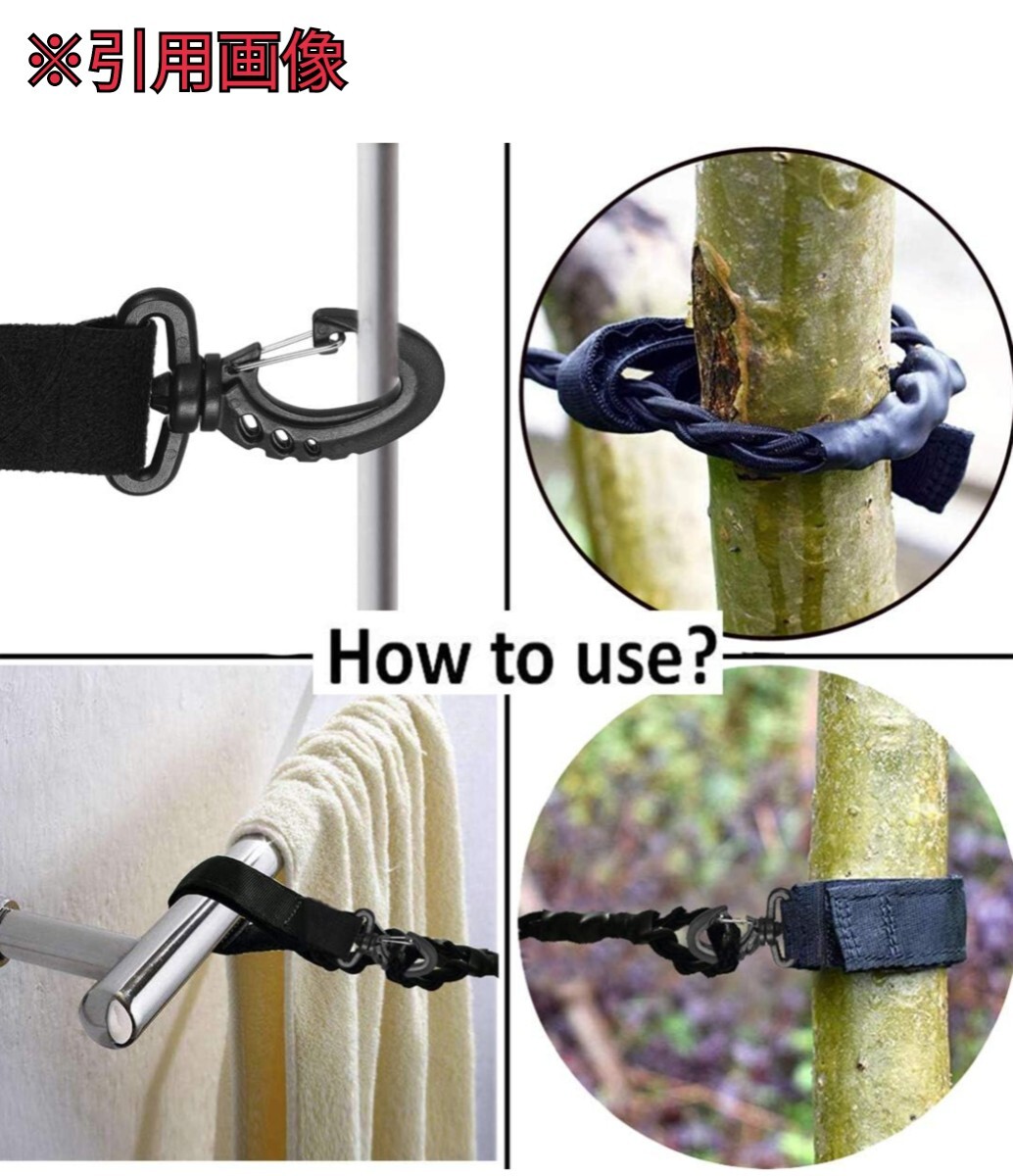 ※引用画像

How to use?