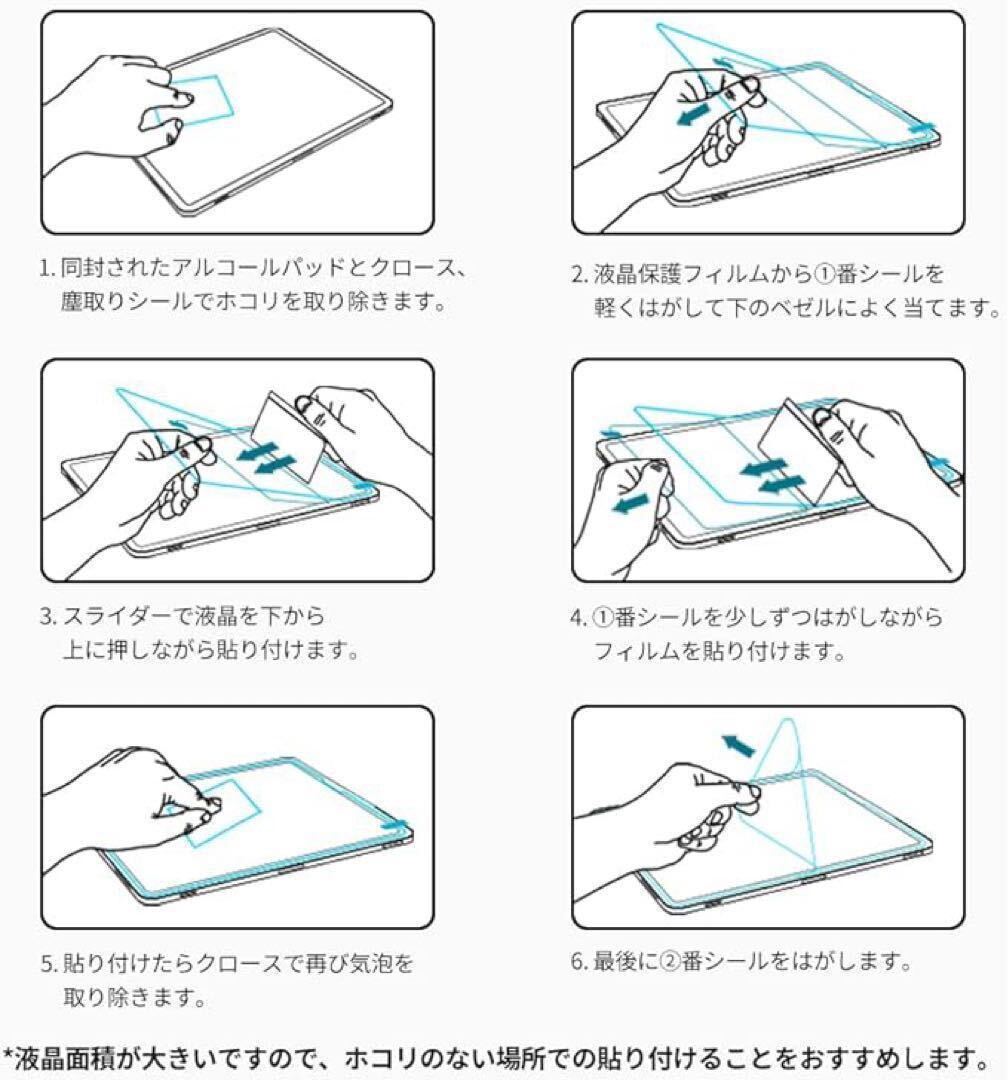 1. 同封されたアルコールパッドとクロース、塵取りシールでホコリを取り除きます。

2. 液晶保護フィルムから①番シールを軽くはがして下のベゼルによく当てます。

3. スライダーで液晶を下から上に押しながら貼り付けます。

4. ①番シールを少しずつはがしながらフィルムを貼り付けます。

5. 貼り付けたらクロースで再び気泡を取り除きます。

6. 最後に②番シールをはがします。

*液晶面積が大きいですので、ホコリのない場所での貼り付けることをおすすめします。