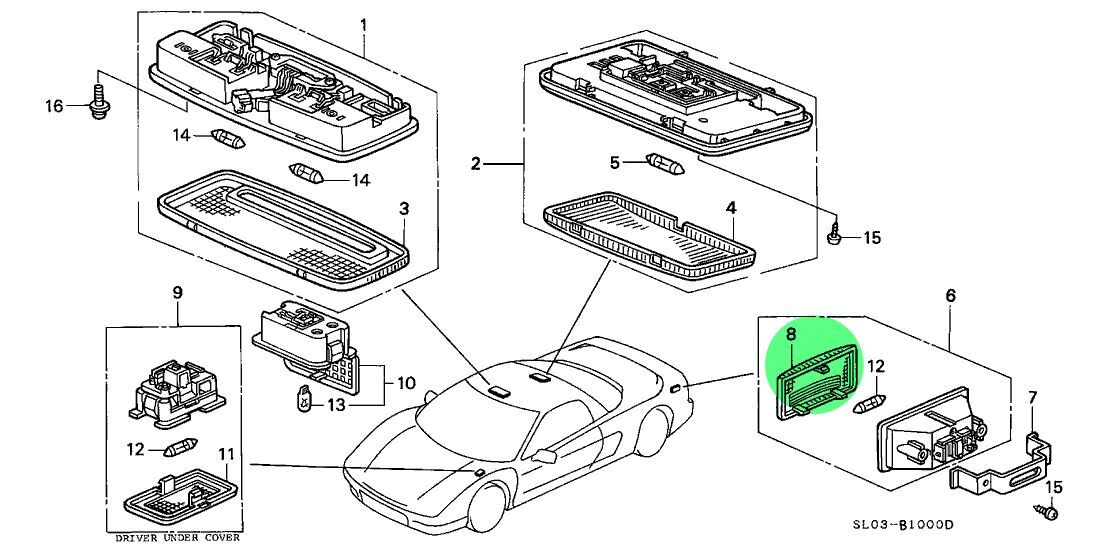 1
16
14
14
3
2
5
4
15
9
10
13
12
11
DRIVER UNDER COVER
6
8
12
7
15
SL03-B1000D