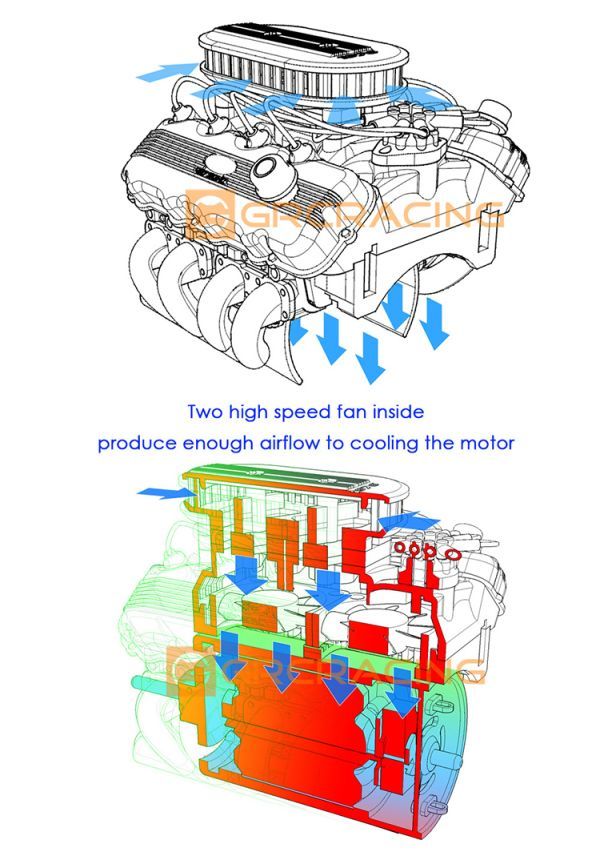 GRCRACING

Two high speed fan inside
produce enough airflow to cooling the motor

GRCRACING