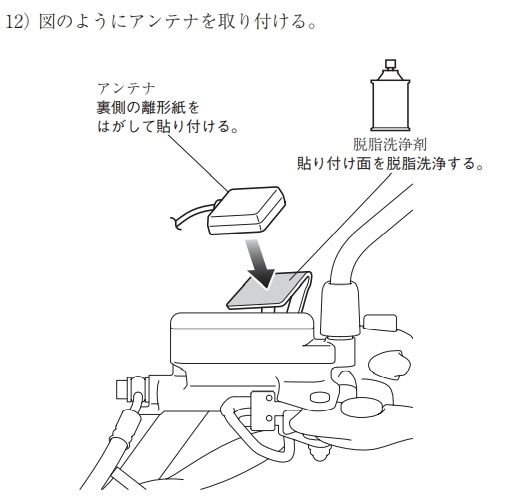 12) 図のようにアンテナを取り付ける。

アンテナ
裏側の離形紙を
はがして貼り付ける。

脱脂洗浄剤
貼り付け面を脱脂洗浄する。