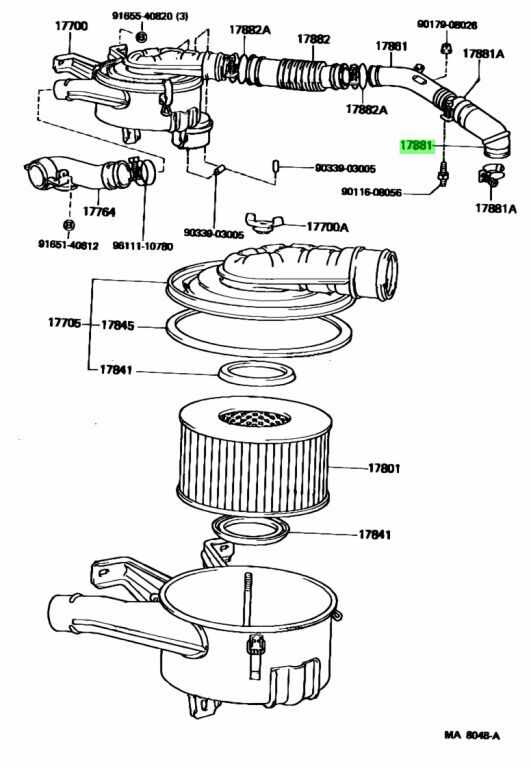 17700
91655-40820 (3)
17882A
17882
17881
90179-08026
17881A
17882A
17881
90339-03005
90116-08056
17881A
17764
91651-40812
96111-10780
90339-03005
17700A
17705
17845
17841
17801
17841
MA 8048-A