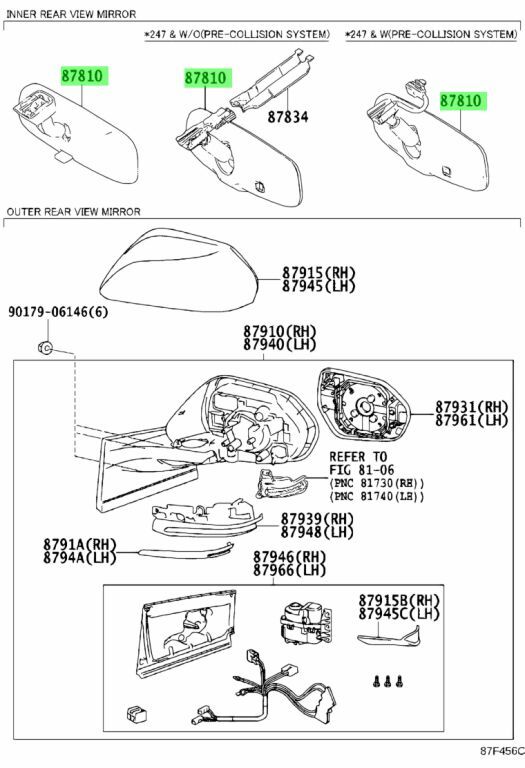 INNER REAR VIEW MIRROR

*247 & W/O(PRE-COLLISION SYSTEM)

*247 & W(PRE-COLLISION SYSTEM)

87810

87810

87834

87810

OUTER REAR VIEW MIRROR

87915(RH)
87945(LH)

90179-06146(6)

87910(RH)
87940(LH)

87931(RH)
87961(LH)

REFER TO
FIG 81-06
(PNC 81730(RH))
(PNC 81740(LH))

87939(RH)
87948(LH)

8791A(RH)
8794A(LH)

87946(RH)
87966(LH)

87915B(RH)
87945C(LH)

87F456C