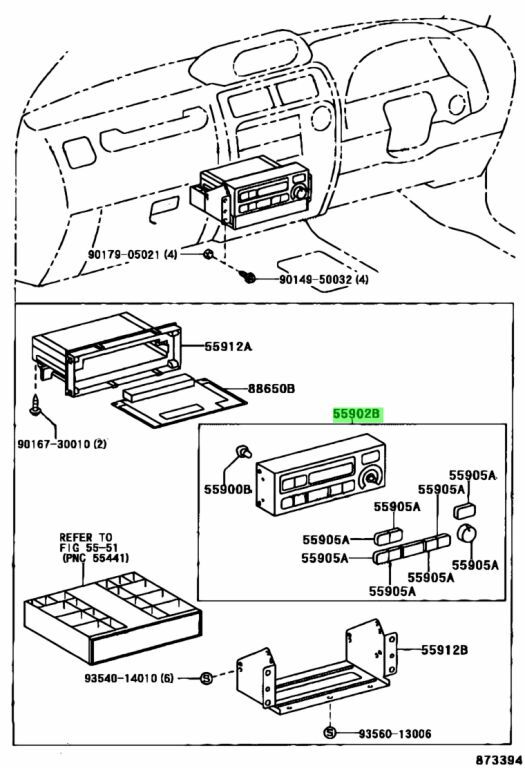 90179-05021 (4)
90149-50032 (4)
55912A
88650B
90167-30010 (2)
55902B
55900B
55905A
55905A
55905A
55905A
55905A
55905A
55905A
55905A
REFER TO FIG 55-51 (PNC 55441)
55912B
93540-14010 (6)
93560-13006
873394