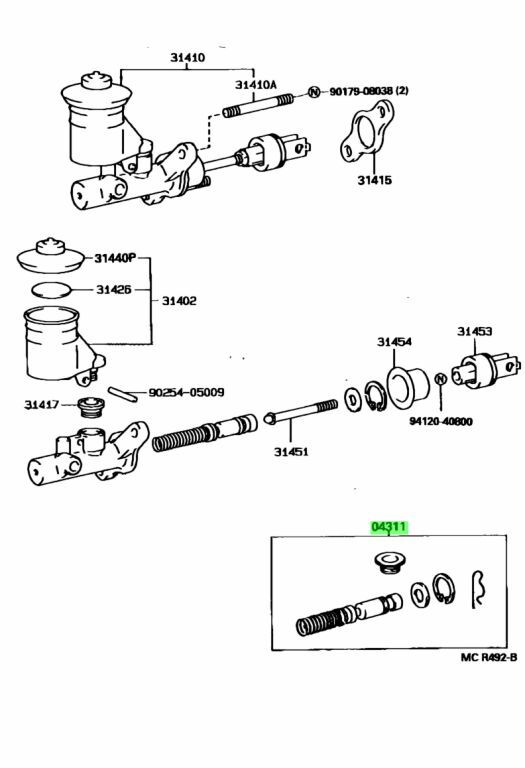 31410

31410A

N 90179-08038 (2)

31415

31440P

31426

31402

31454

31453

90254-05009

31417

N

94120-40800

31451

04311

MC R492-B