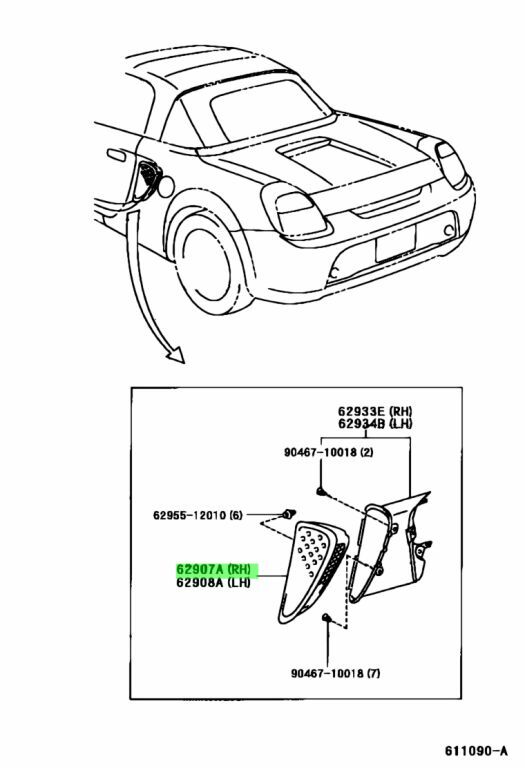 62933E (RH)
62934B (LH)

90467-10018 (2)

62955-12010 (6)

62907A (RH)
62908A (LH)

90467-10018 (7)

611090-A