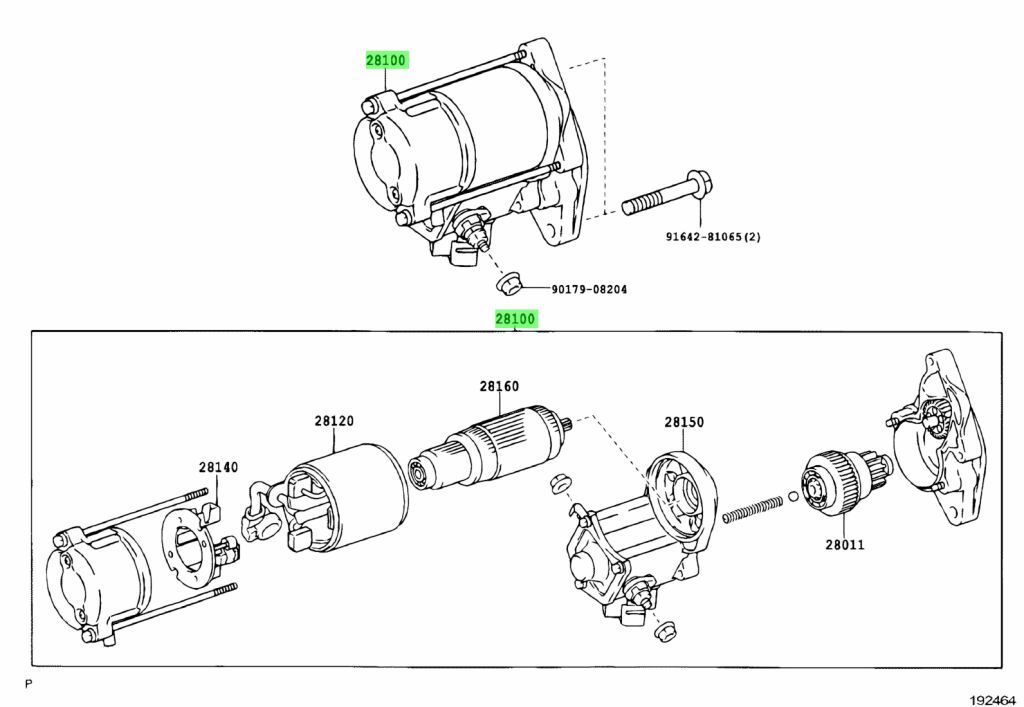 28100

91642-81065(2)

90179-08204

28100

28160

28120

28150

28140

28011

P

192464