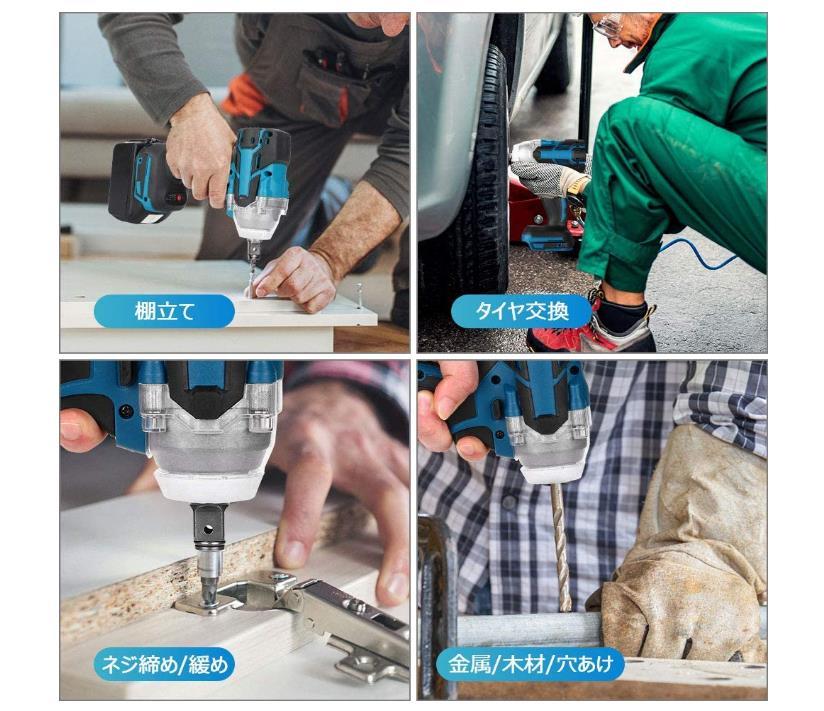 棚立て

タイヤ交換

ネジ締め/緩め

金属/木材/穴あけ